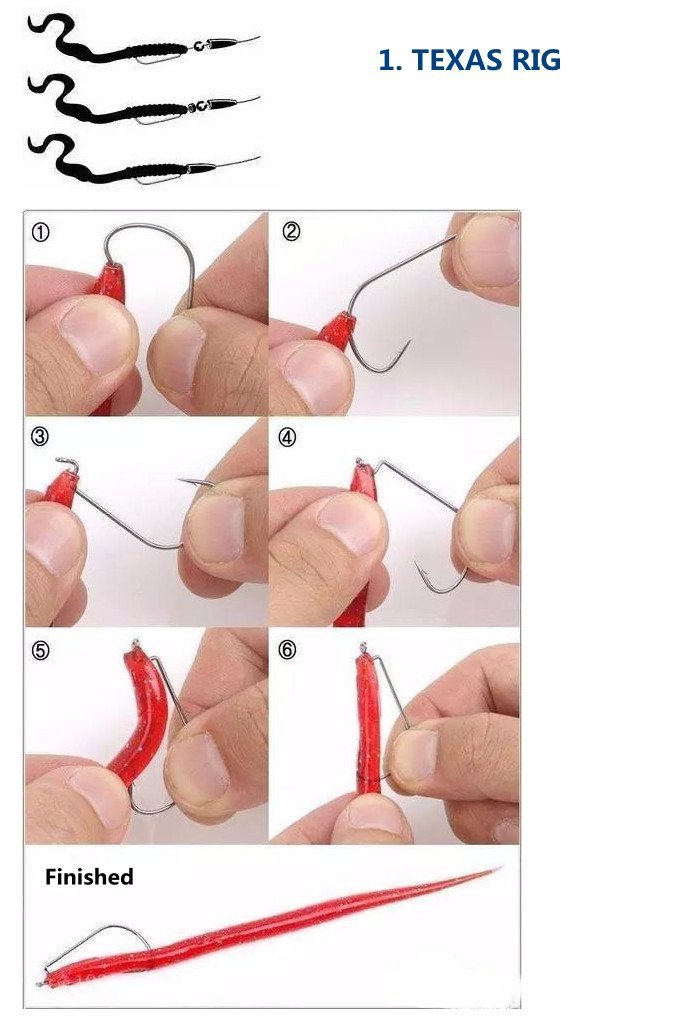 1. TEXAS RIG

①

②

③

④

⑤

⑥

Finished